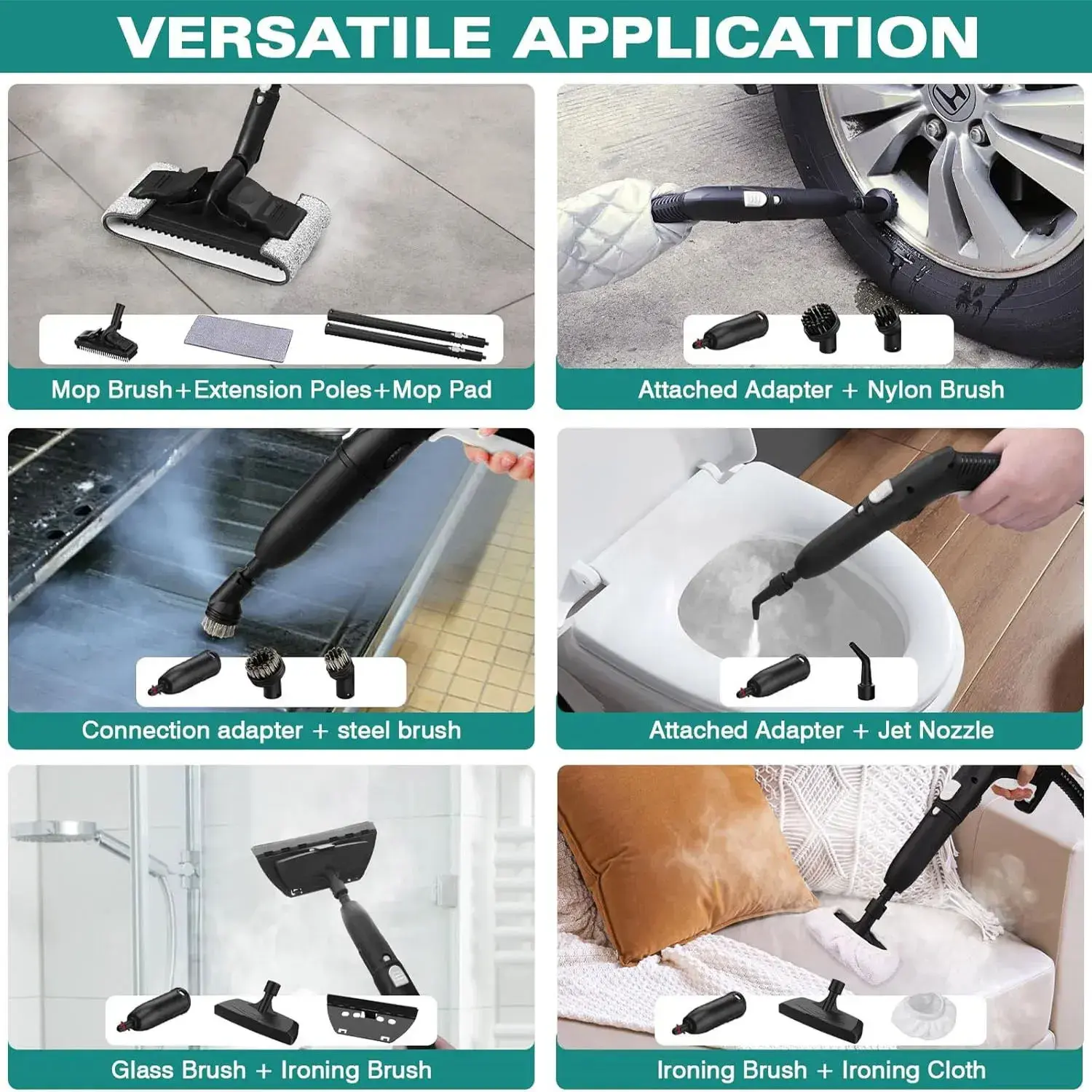 VERSATILE APPLICATION

Mop Brush+Extension Poles+Mop Pad

Attached Adapter + Nylon Brush

Connection adapter + steel brush

Attached Adapter + Jet Nozzle

Glass Brush + Ironing Brush

Ironing Brush + Ironing Cloth